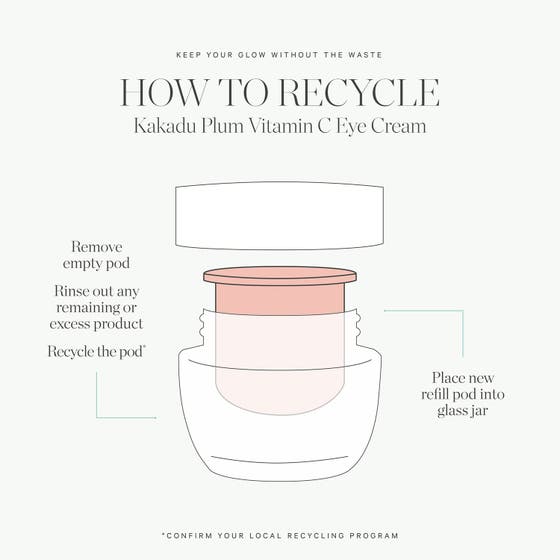 KEEP YOUR GLOW WITHOUT THE WASTE

HOW TO RECYCLE
Kakadu Plum Vitamin C Eye Cream

Remove empty pod

Rinse out any remaining or excess product

Recycle the pod*

Place new refill pod into glass jar

*CONFIRM YOUR LOCAL RECYCLING PROGRAM