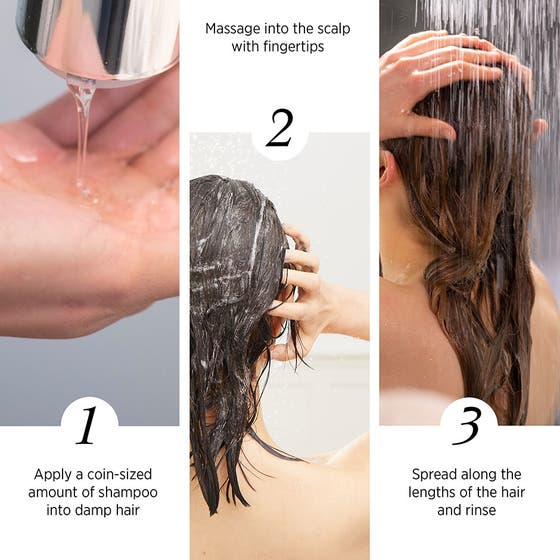 1

Apply a coin-sized amount of shampoo into damp hair

Massage into the scalp with fingertips

2

3

Spread along the lengths of the hair and rinse