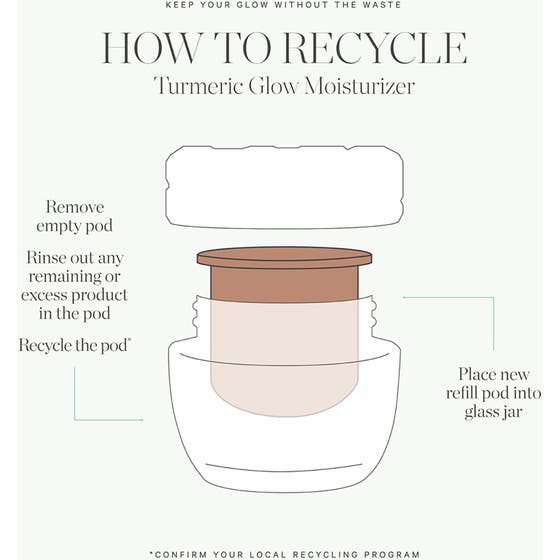 KEEP YOUR GLOW WITHOUT THE WASTE

HOW TO RECYCLE

Turmeric Glow Moisturizer

Remove empty pod

Rinse out any remaining or excess product in the pod

Recycle the pod*

Place new refill pod into glass jar

*CONFIRM YOUR LOCAL RECYCLING PROGRAM