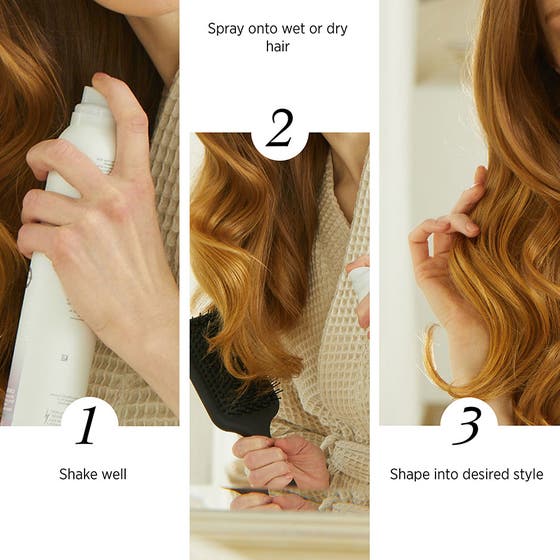 1

Shake well

Spray onto wet or dry hair

2

3

Shape into desired style