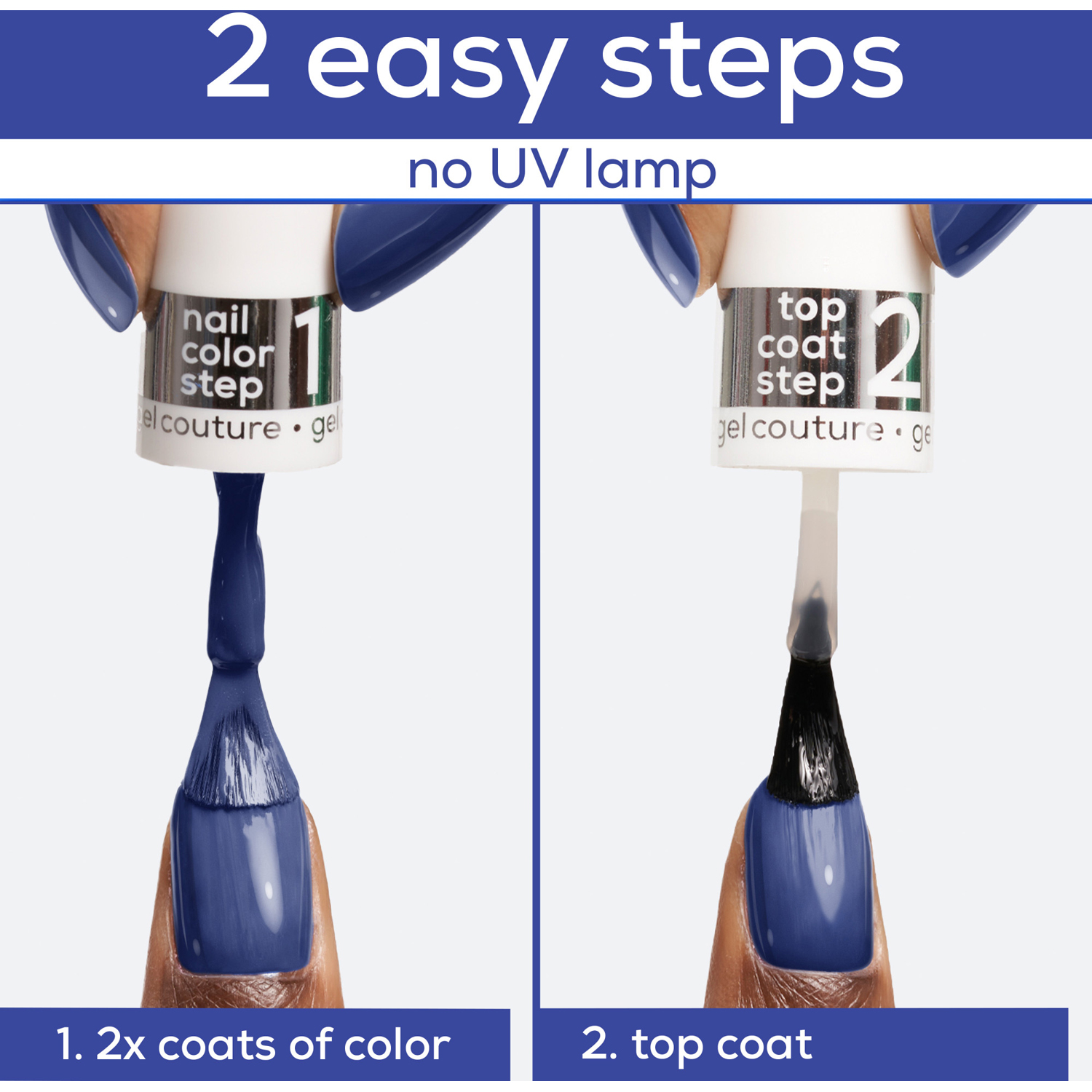 2 easy steps

no UV lamp

nail color step 1

gel couture • gel

top coat step 2

gel couture • ge

1. 2x coats of color

2. top coat