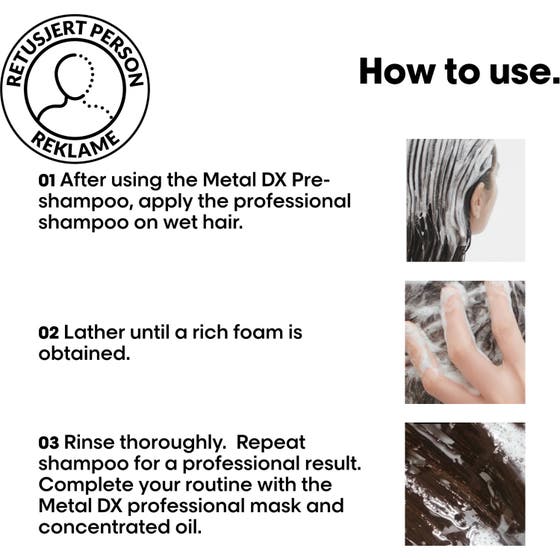 RETUSJERT PERSON
REKLAME

How to use.

01 After using the Metal DX Pre-shampoo, apply the professional shampoo on wet hair.

02 Lather until a rich foam is obtained.

03 Rinse thoroughly. Repeat shampoo for a professional result. Complete your routine with the Metal DX professional mask and concentrated oil.