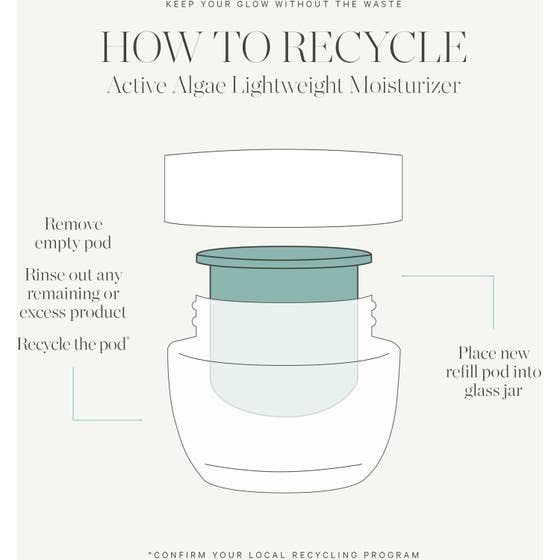 KEEP YOUR GLOW WITHOUT THE WASTE

HOW TO RECYCLE
Active Algae Lightweight Moisturizer

Remove empty pod

Rinse out any remaining or excess product

Recycle the pod*

Place new refill pod into glass jar

*CONFIRM YOUR LOCAL RECYCLING PROGRAM