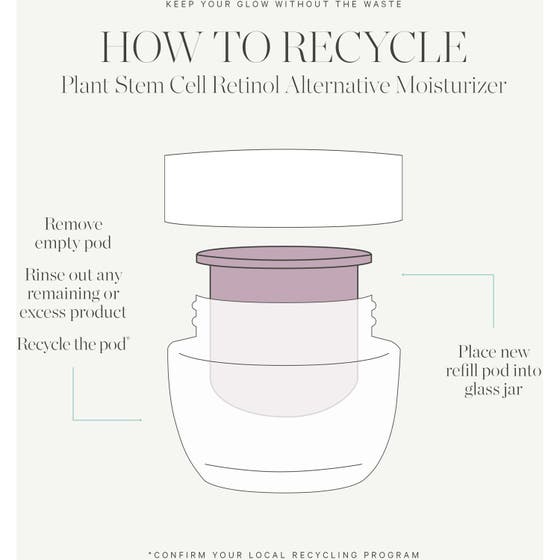 KEEP YOUR GLOW WITHOUT THE WASTE

HOW TO RECYCLE

Plant Stem Cell Retinol Alternative Moisturizer

Remove empty pod

Rinse out any remaining or excess product

Recycle the pod*

Place new refill pod into glass jar

*CONFIRM YOUR LOCAL RECYCLING PROGRAM