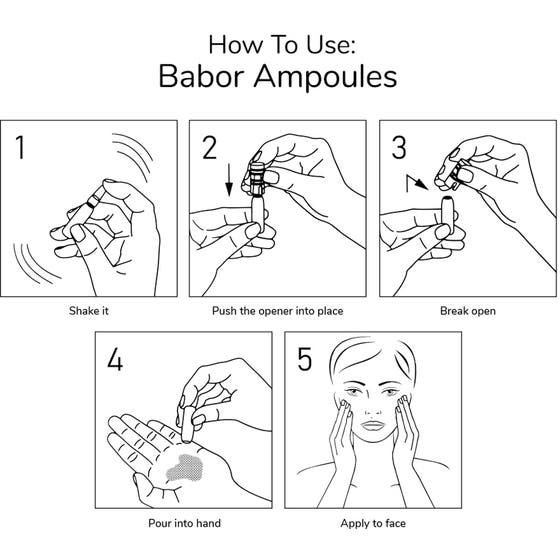 How To Use:
Babor Ampoules

1

Shake it

2

Push the opener into place

3

Break open

4

Pour into hand

5

Apply to face