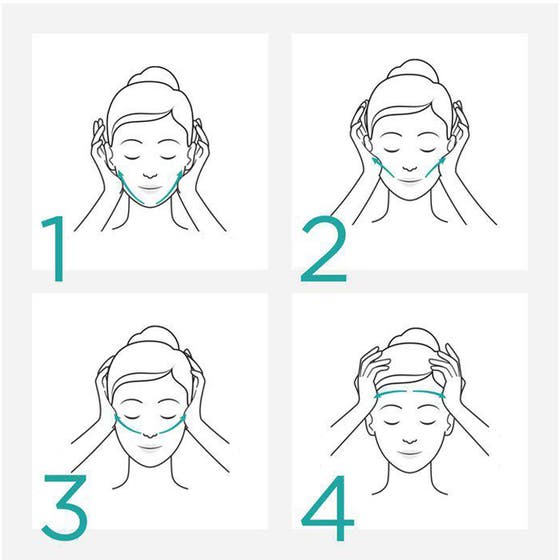 1

2

3

4