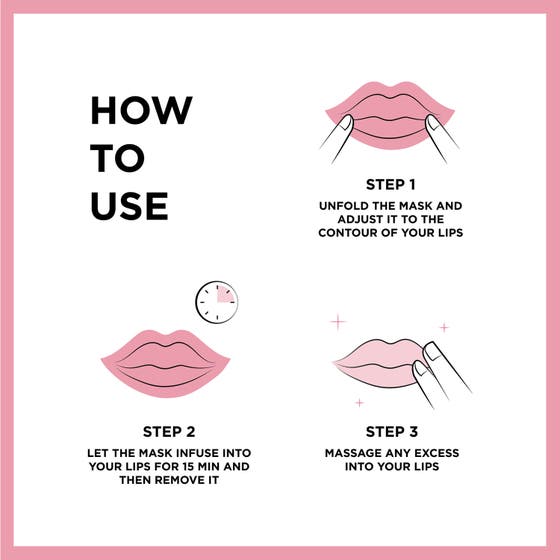 HOW TO USE

STEP 1
UNFOLD THE MASK AND ADJUST IT TO THE CONTOUR OF YOUR LIPS

STEP 2
LET THE MASK INFUSE INTO YOUR LIPS FOR 15 MIN AND THEN REMOVE IT

STEP 3
MASSAGE ANY EXCESS INTO YOUR LIPS