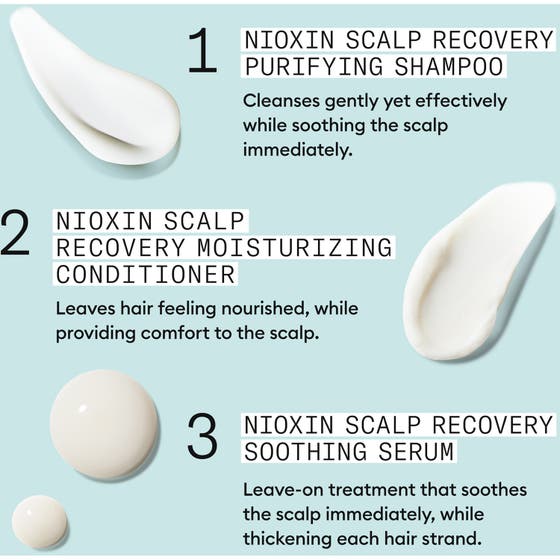 1 NIOXIN SCALP RECOVERY PURIFYING SHAMPOO

Cleanses gently yet effectively while soothing the scalp immediately.

2 NIOXIN SCALP RECOVERY MOISTURIZING CONDITIONER

Leaves hair feeling nourished, while providing comfort to the scalp.

3 NIOXIN SCALP RECOVERY SOOTHING SERUM

Leave-on treatment that soothes the scalp immediately, while thickening each hair strand.