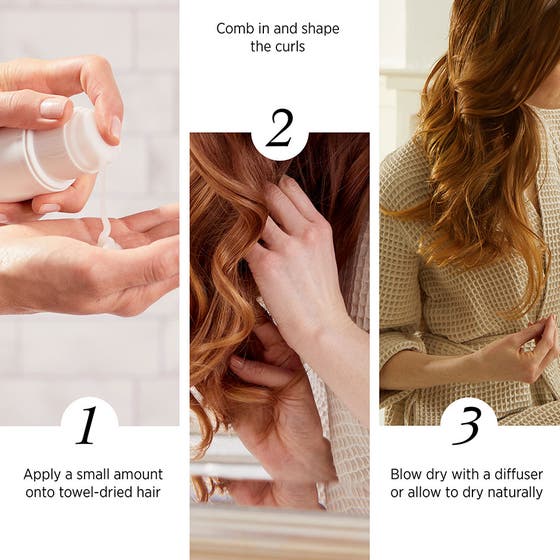 1

Apply a small amount onto towel-dried hair

Comb in and shape the curls

2

3

Blow dry with a diffuser or allow to dry naturally