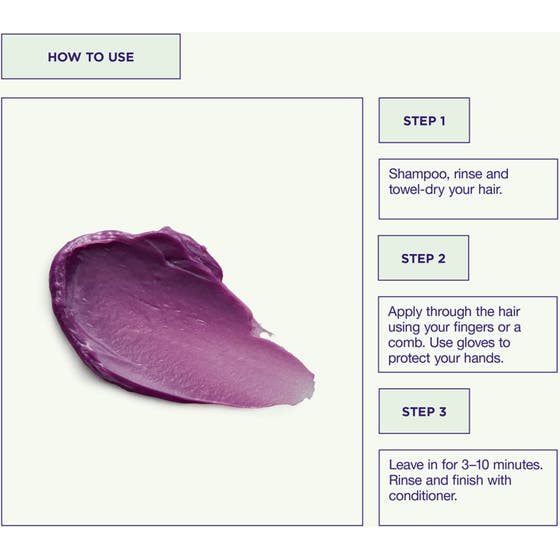 HOW TO USE

STEP 1

Shampoo, rinse and towel-dry your hair.

STEP 2

Apply through the hair using your fingers or a comb. Use gloves to protect your hands.

STEP 3

Leave in for 3–10 minutes. Rinse and finish with conditioner.