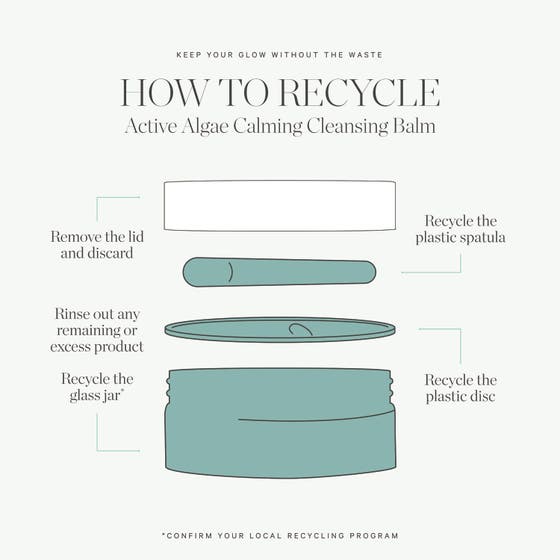 KEEP YOUR GLOW WITHOUT THE WASTE

HOW TO RECYCLE

Active Algae Calming Cleansing Balm

Remove the lid and discard

Recycle the plastic spatula

Rinse out any remaining or excess product

Recycle the glass jar*

Recycle the plastic disc

*CONFIRM YOUR LOCAL RECYCLING PROGRAM