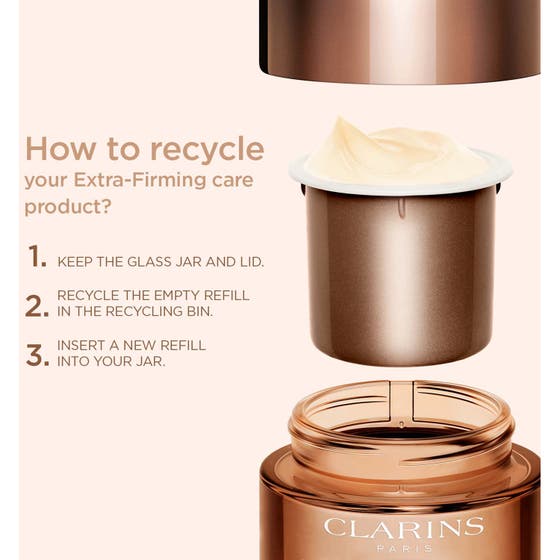 How to recycle
your Extra-Firming care product?

1. KEEP THE GLASS JAR AND LID.

2. RECYCLE THE EMPTY REFILL IN THE RECYCLING BIN.

3. INSERT A NEW REFILL INTO YOUR JAR.

CLARINS
PARIS